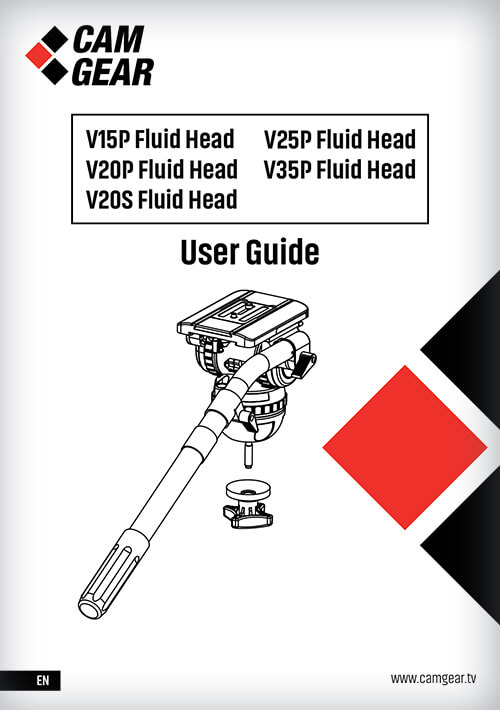 CAM GEAR

V15P Fluid Head
V20P Fluid Head
V20S Fluid Head
V25P Fluid Head
V35P Fluid Head

User Guide

EN

www.camgear.tv